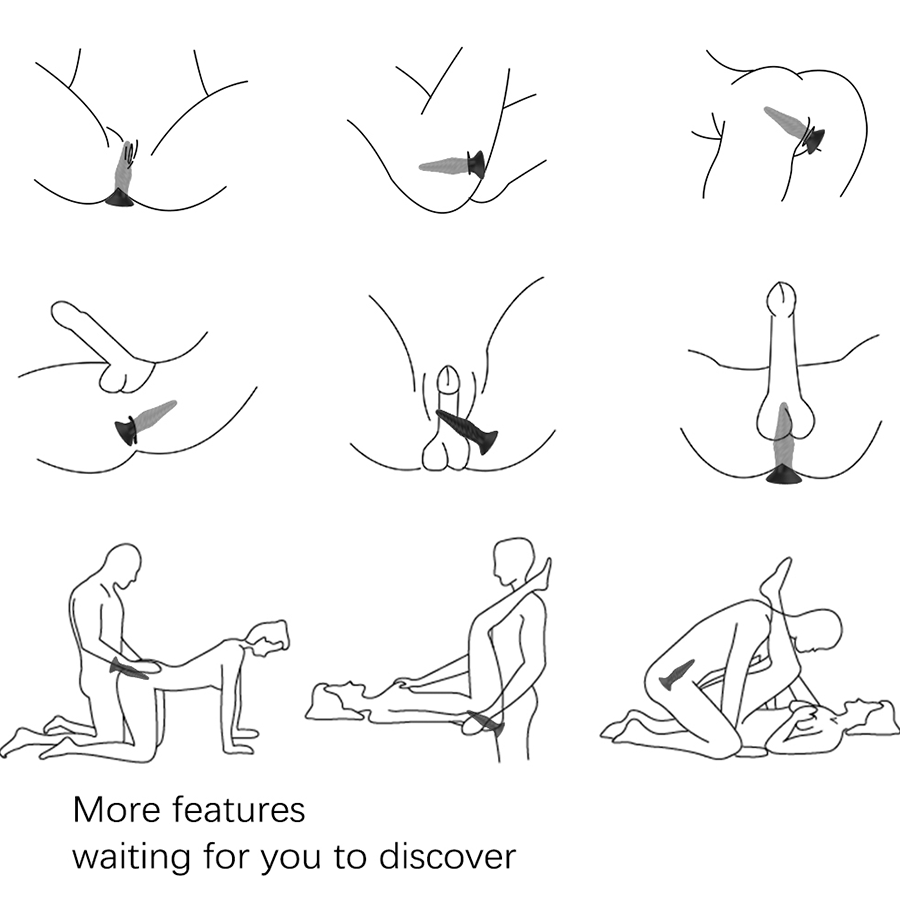 More features
waiting for you to discover