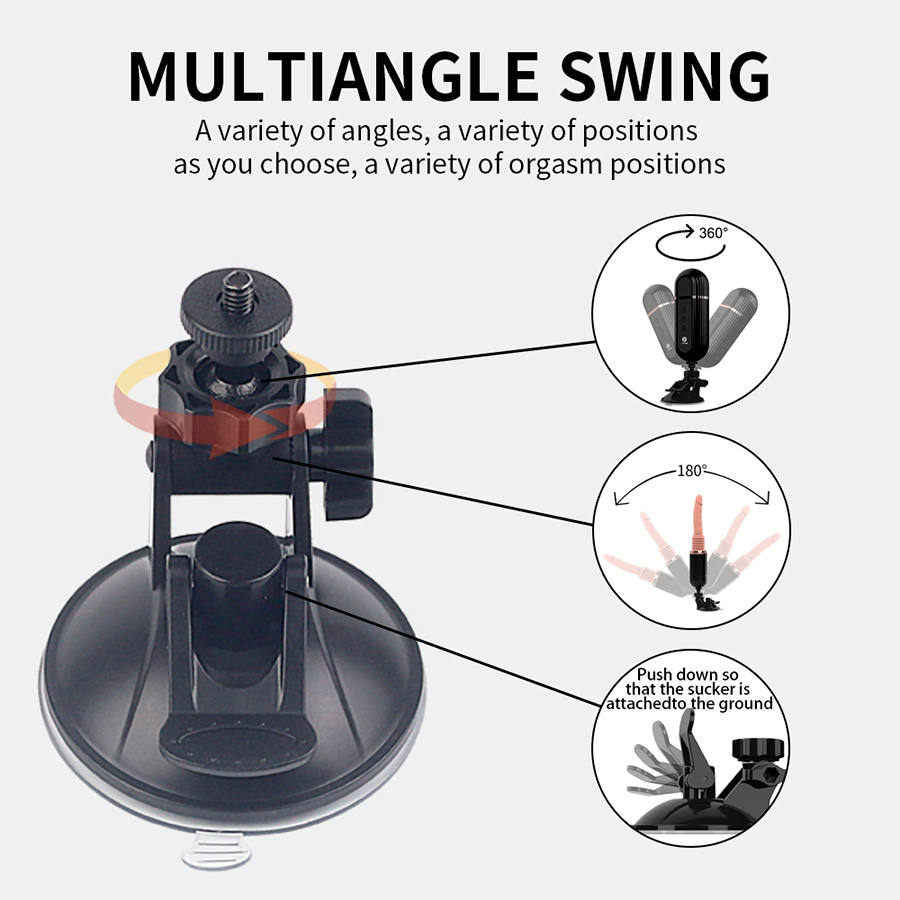 MULTIANGLE SWING

A variety of angles, a variety of positions as you choose, a variety of orgasm positions

360°

180°

Push down so that the sucker is attachedto the ground